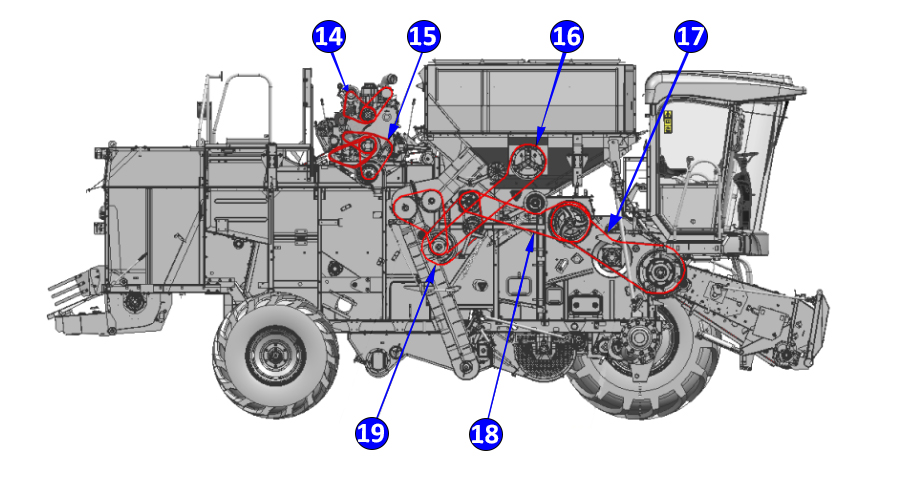 14
15
16
17
19
18