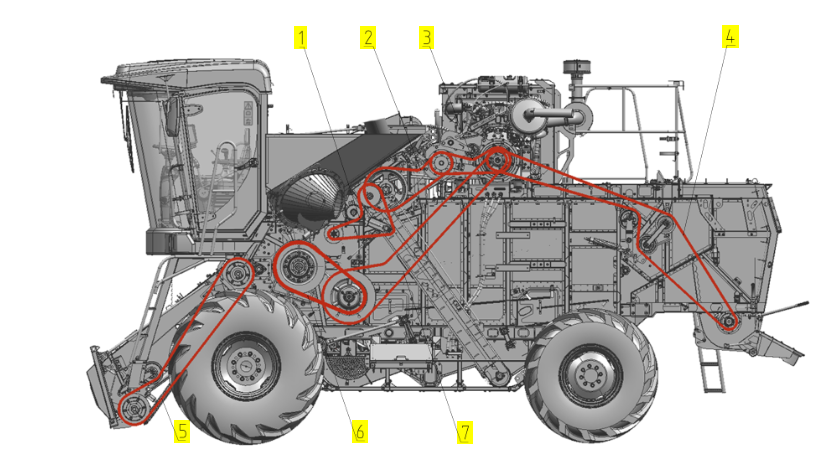 1
2
3
4
5
6
7