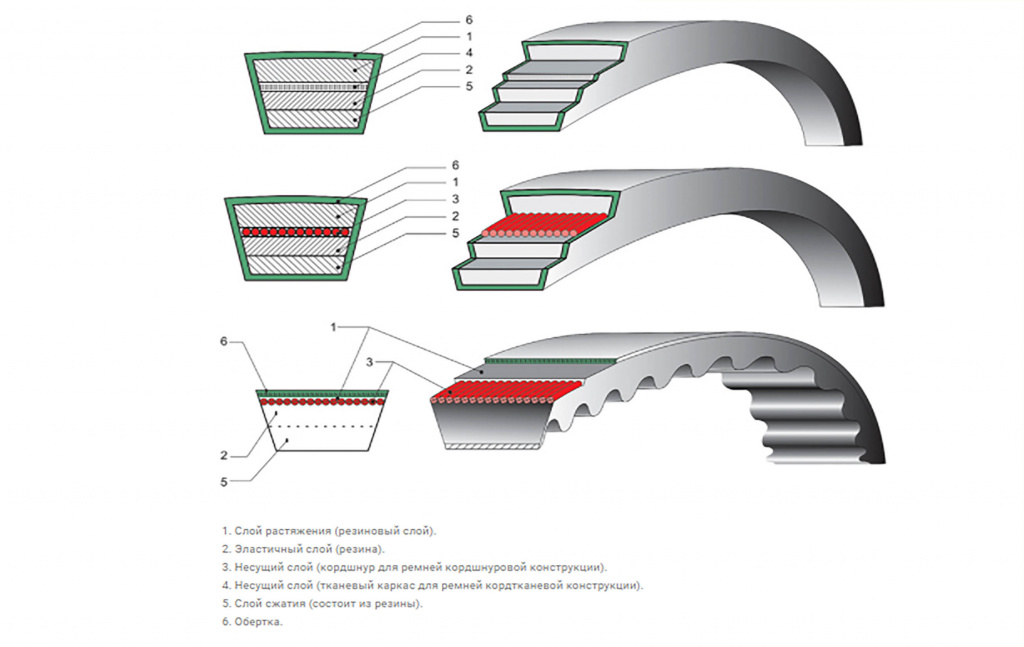 6
1
4
2
5

6
1
3
2
5

6
1
3
2
5

1. Слой растяжения (резиновый слой).
2. Эластичный слой (резина).
3. Несущий слой (кордшнур для ремней кордшнуровой конструкции).
4. Несущий слой (тканевый каркас для ремней кордтканевой конструкции).
5. Слой сжатия (состоит из резины).
6. Обертка.